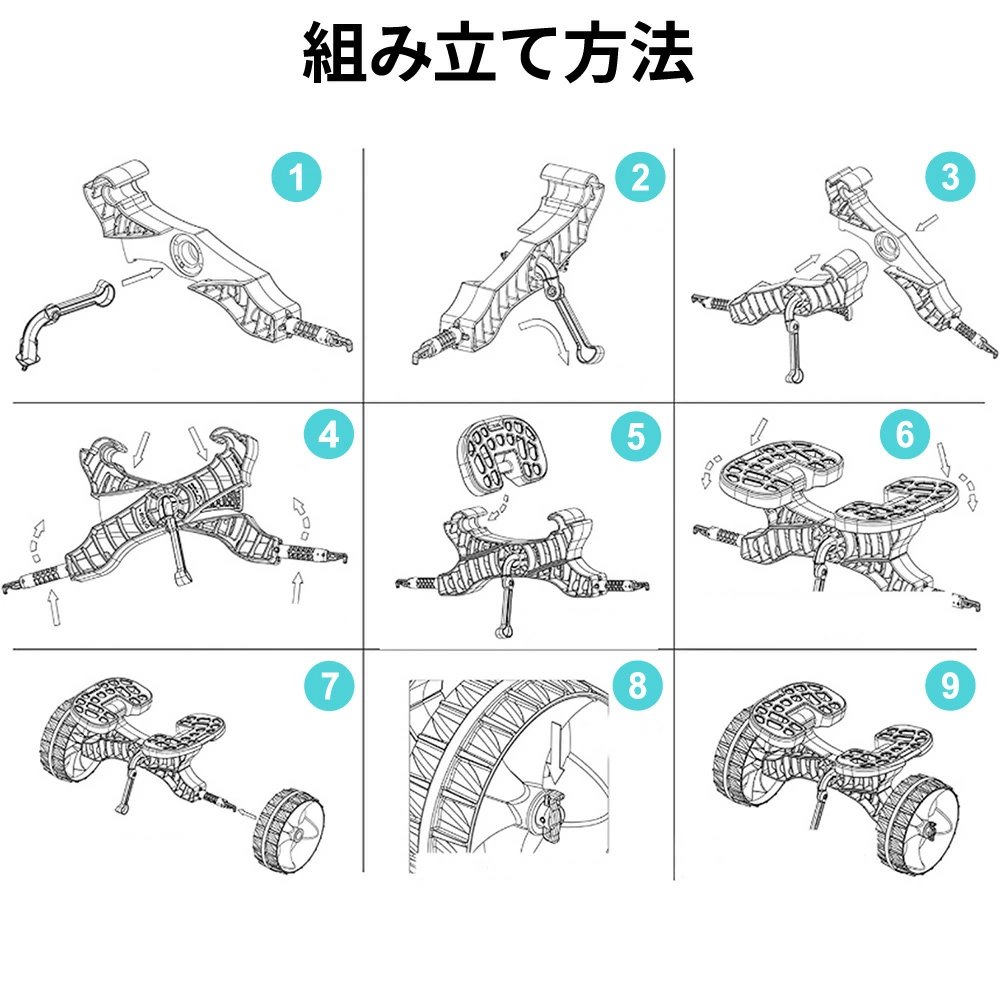 組み立て方法

1

2

3

4

5

6

7

8

9